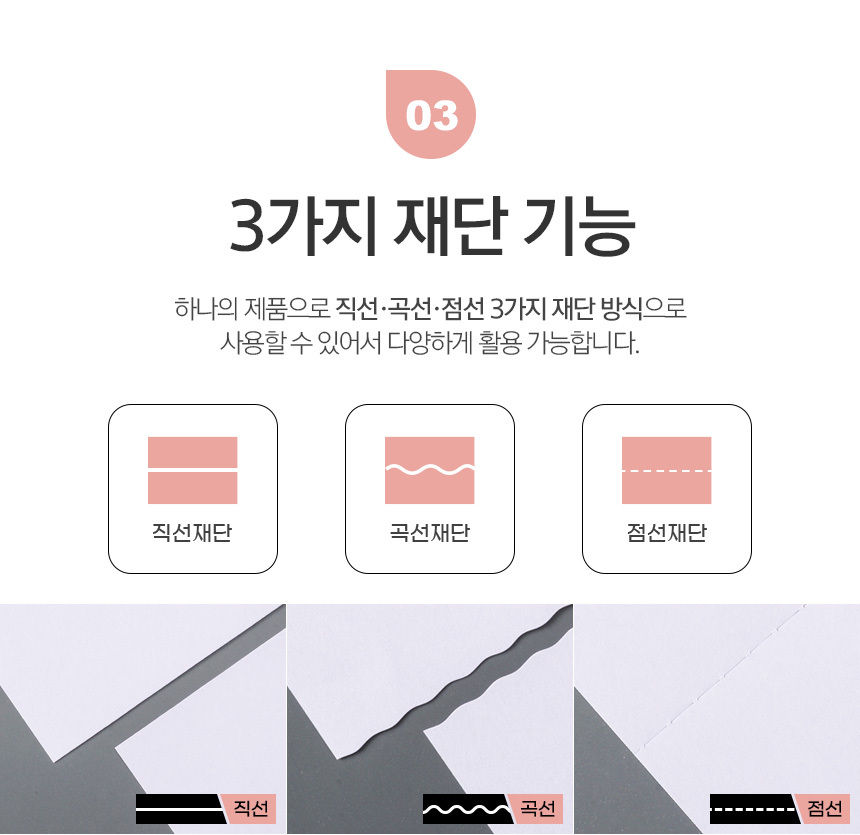 03

3가지 재단 기능

하나의 제품으로 직선·곡선·점선 3가지 재단 방식으로 사용할 수 있어서 다양하게 활용 가능합니다.

직선재단

곡선재단

점선재단

직선

곡선

점선